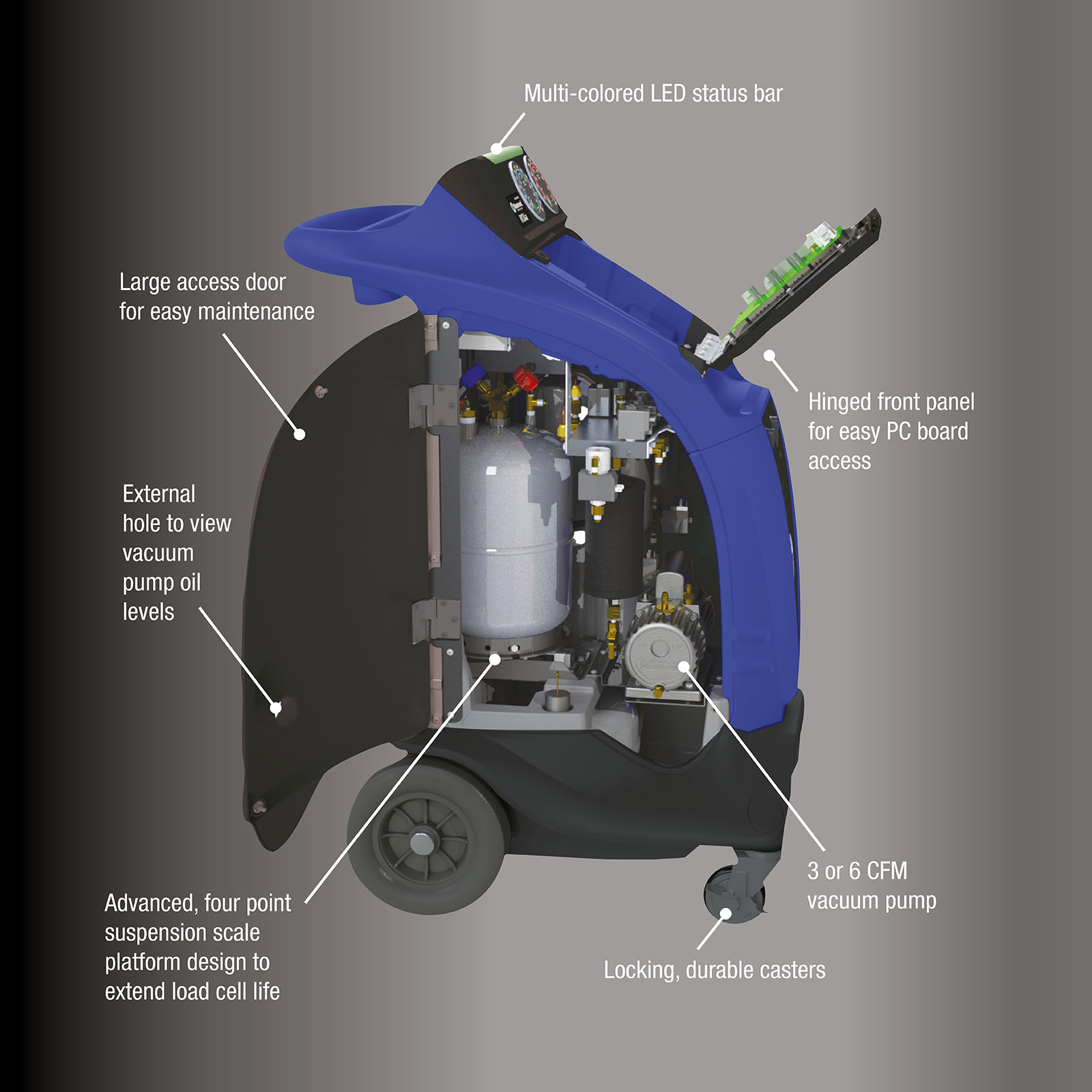 Multi-colored LED status bar

Large access door for easy maintenance

Hinged front panel for easy PC board access

External hole to view vacuum pump oil levels

Advanced, four point suspension scale platform design to extend load cell life

3 or 6 CFM vacuum pump

Locking, durable casters